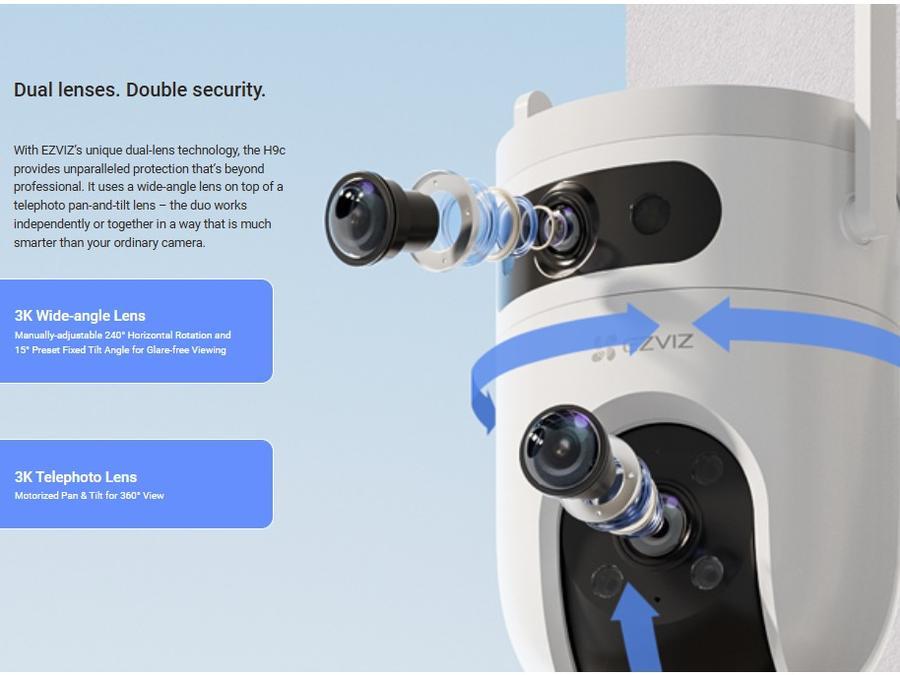 Dual lenses. Double security.

With EZVIZ's unique dual-lens technology, the H9c provides unparalleled protection that's beyond professional. It uses a wide-angle lens on top of a telephoto pan-and-tilt lens – the duo works independently or together in a way that is much smarter than your ordinary camera.

3K Wide-angle Lens

Manually-adjustable 240° Horizontal Rotation and 15° Preset Fixed Tilt Angle for Glare-free Viewing

3K Telephoto Lens

Motorized Pan & Tilt for 360° View

EZVIZ